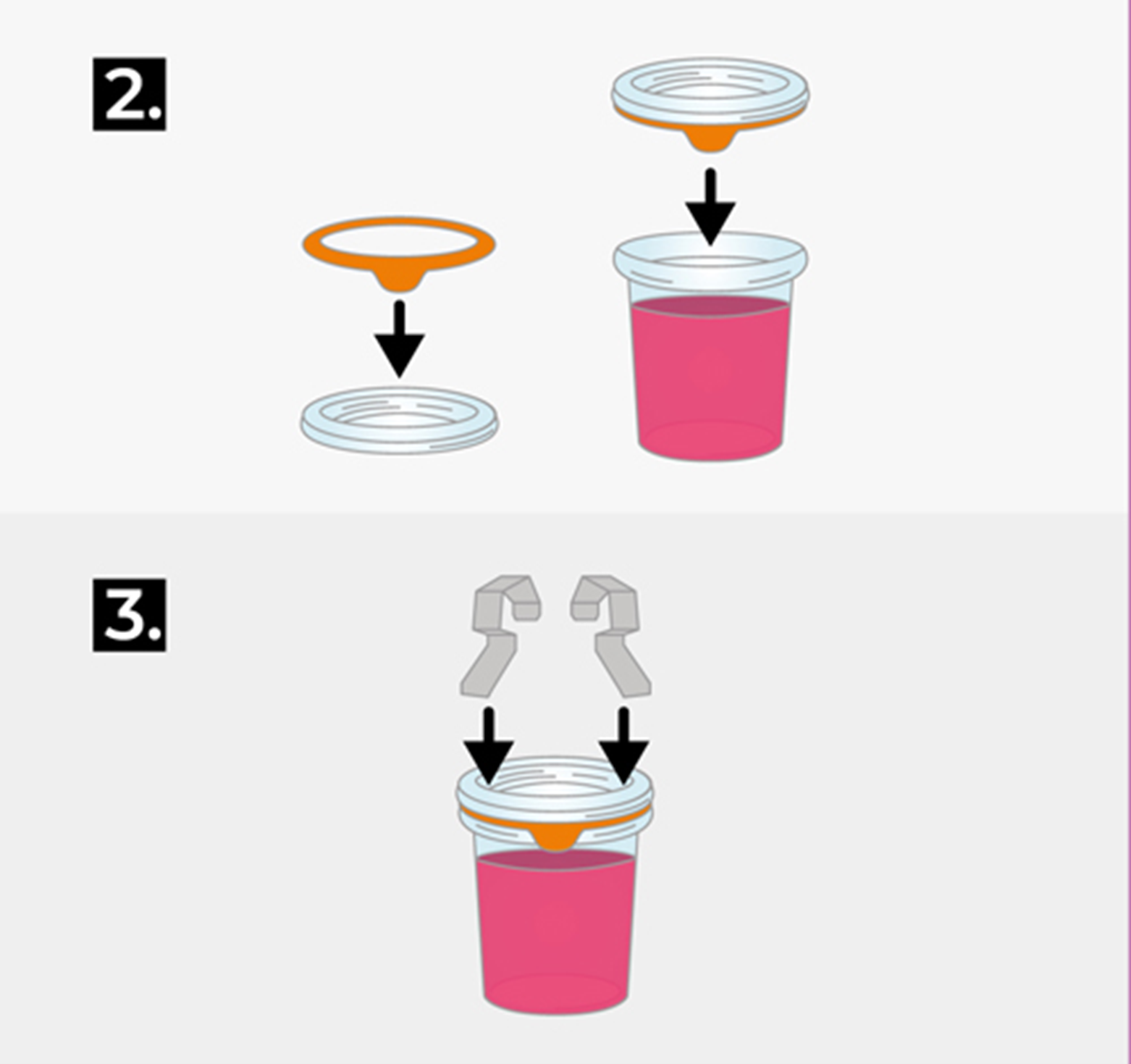 2.

3.